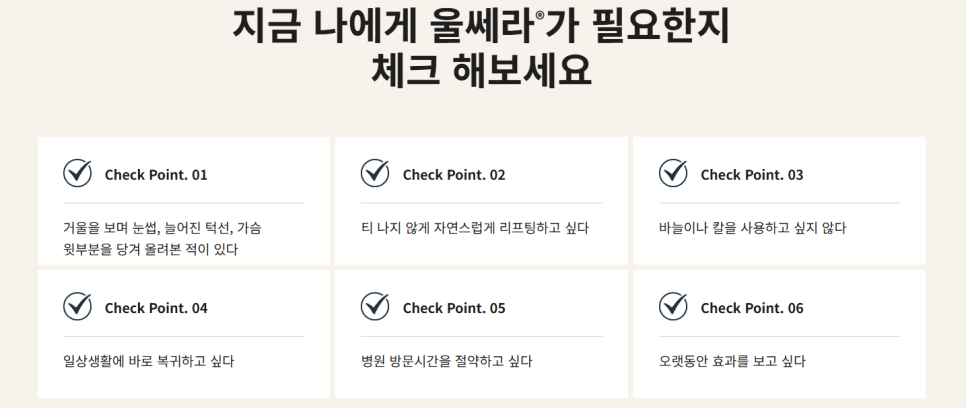 지금 나에게 울쎄라®가 필요한지
체크 해보세요

Check Point. 01

거울을 보며 눈썹, 늘어진 턱선, 가슴 윗부분을 당겨 올려본 적이 있다

Check Point. 02

티 나지 않게 자연스럽게 리프팅하고 싶다

Check Point. 03

바늘이나 칼을 사용하고 싶지 않다

Check Point. 04

일상생활에 바로 복귀하고 싶다

Check Point. 05

병원 방문시간을 절약하고 싶다

Check Point. 06

오랫동안 효과를 보고 싶다