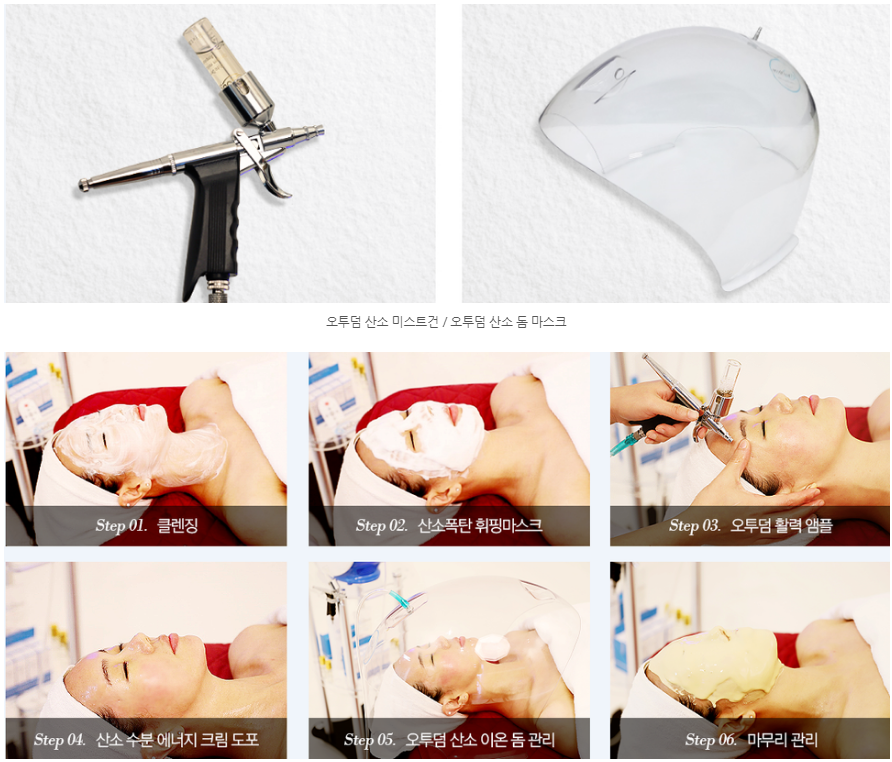 오투덤 산소 미스트건 / 오투덤 산소 돔 마스크

Step 01. 클렌징

Step 02. 산소폭탄 휘핑마스크

Step 03. 오투덤 활력 앰플

Step 04. 산소 수분 에너지 크림 도포

Step 05. 오투덤 산소 이온 돔 관리

Step 06. 마무리 관리